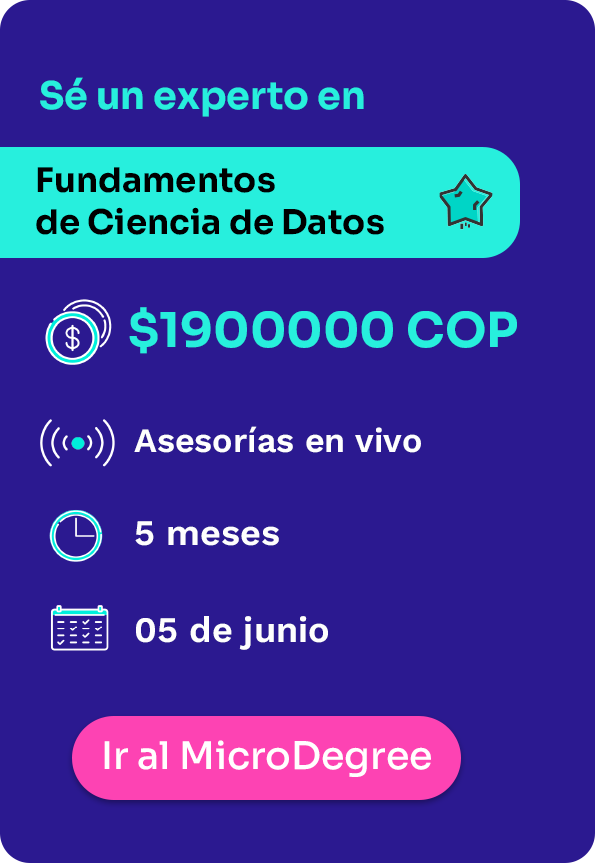 Sé un experto en

Fundamentos de Ciencia de Datos

$1900000 COP

Asesorías en vivo

5 meses

05 de junio

Ir al MicroDegree